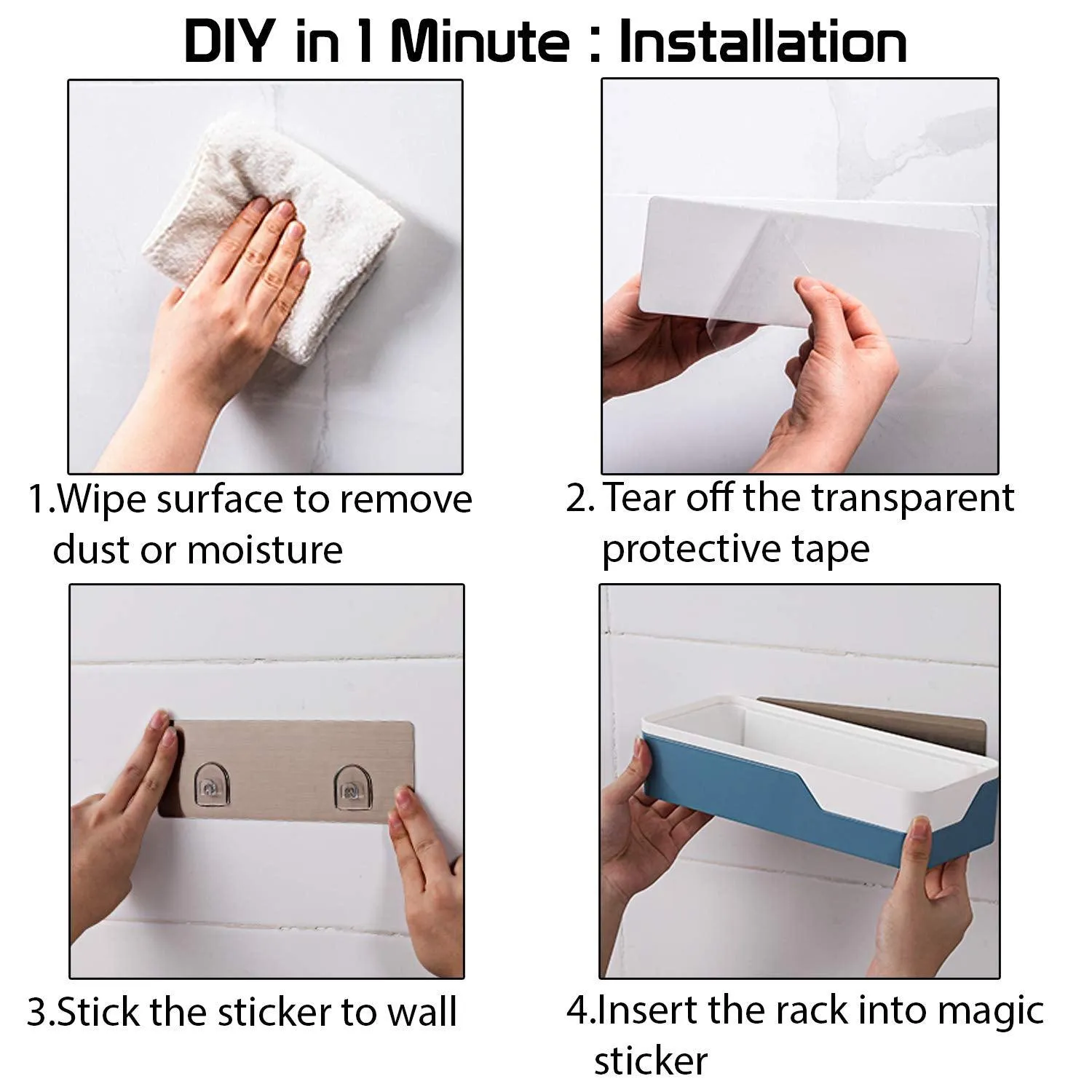 DIY in 1 Minute : Installation

1.Wipe surface to remove dust or moisture

2. Tear off the transparent protective tape

3.Stick the sticker to wall

4.Insert the rack into magic sticker